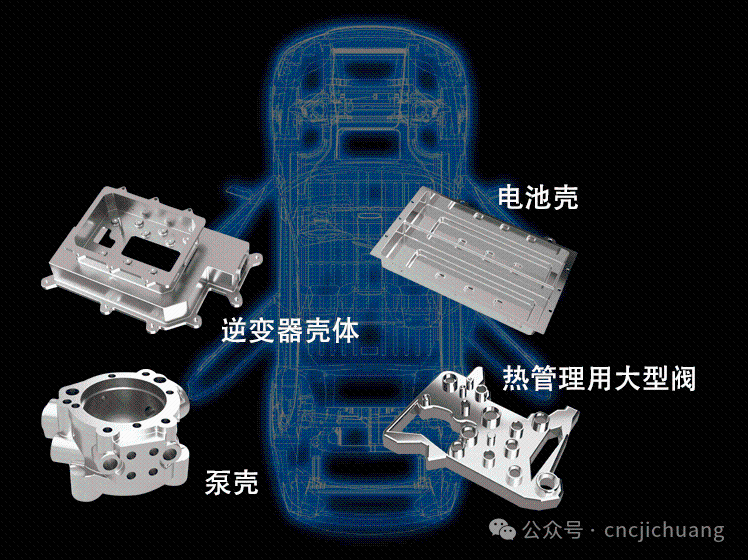 电池壳

逆变器壳体

热管理用大型阀

泵壳

公众号 · cncjichuang