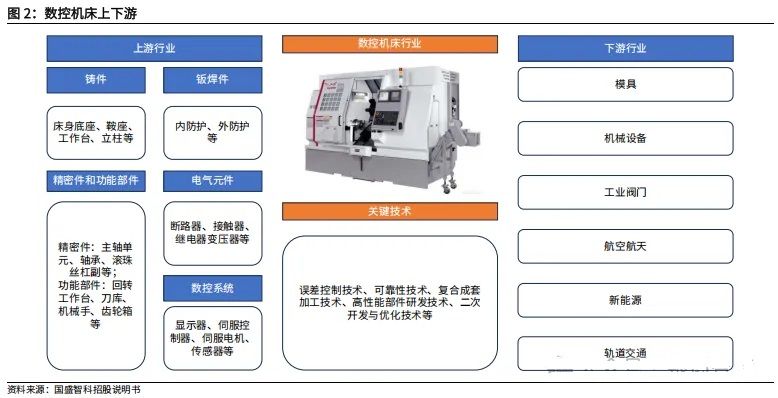 图 2：数控机床上下游

上游行业

铸件

床身底座、鞍座、工作台、立柱等

钣焊件

内防护、外防护等

精密件和功能部件

精密件：主轴单元、轴承、滚珠丝杠副等；
功能部件：回转工作台、刀库、机械手、齿轮箱等

电气元件

断路器、接触器、继电器变压器等

数控系统

显示器、伺服控制器、伺服电机、传感器等

数控机床行业

关键技术

误差控制技术、可靠性技术、复合成套加工技术、高性能部件研发技术、二次开发与优化技术等

下游行业

模具

机械设备

工业阀门

航空航天

新能源

轨道交通

资料来源：国盛智科招股说明书